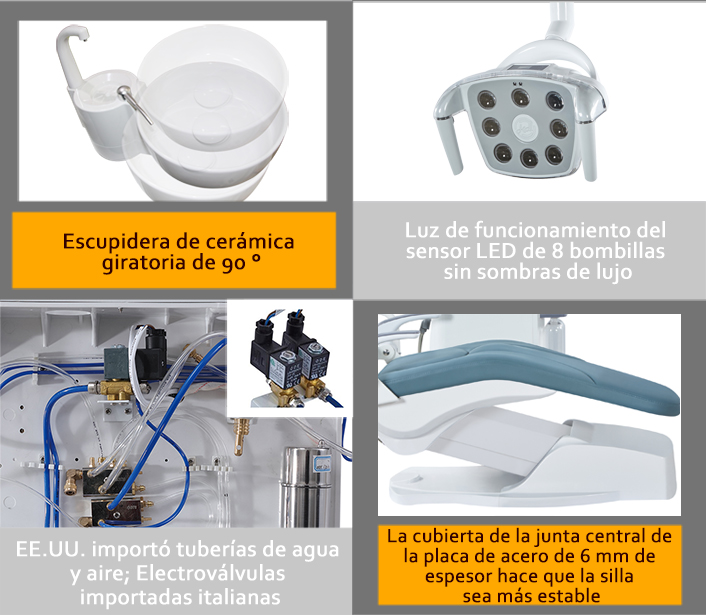 Escupidera de cerámica giratoria de 90 °

Luz de funcionamiento del sensor LED de 8 bombillas sin sombras de lujo

EE.UU. importó tuberías de agua y aire; Electroválvulas importadas italianas

La cubierta de la junta central de la placa de acero de 6 mm de espesor hace que la silla sea más estable